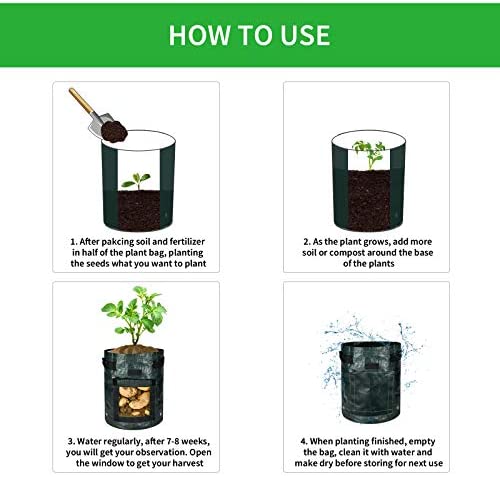 HOW TO USE

1. After pakcing soil and fertilizer in half of the plant bag, planting the seeds what you want to plant

2. As the plant grows, add more soil or compost around the base of the plants

3. Water regularly, after 7-8 weeks, you will get your observation. Open the window to get your harvest

4. When planting finished, empty the bag, clean it with water and make dry before storing for next use