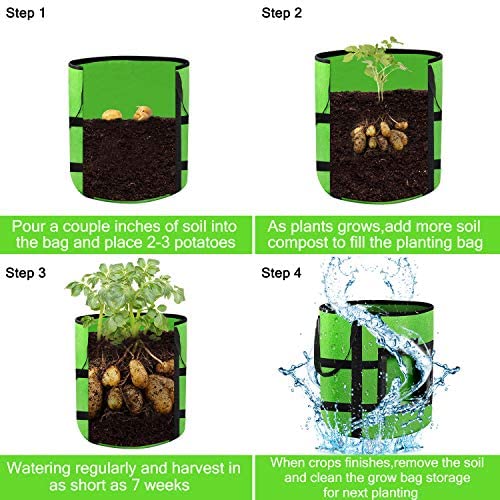 Step 1

Pour a couple inches of soil into the bag and place 2-3 potatoes

Step 2

As plants grows,add more soil compost to fill the planting bag

Step 3

Watering regularly and harvest in as short as 7 weeks

Step 4

When crops finishes,remove the soil and clean the grow bag storage for next planting