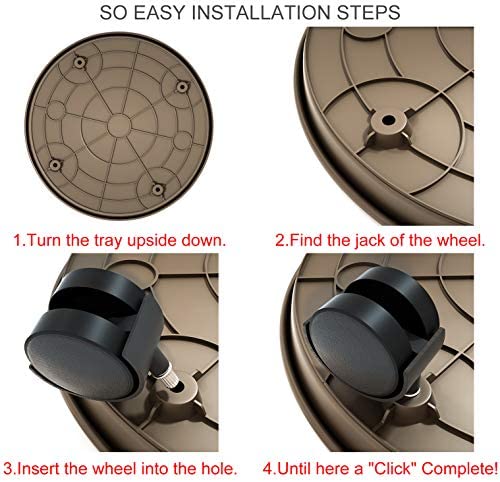 SO EASY INSTALLATION STEPS

1.Turn the tray upside down.

2.Find the jack of the wheel.

3.Insert the wheel into the hole.

4.Until here a "Click" Complete!