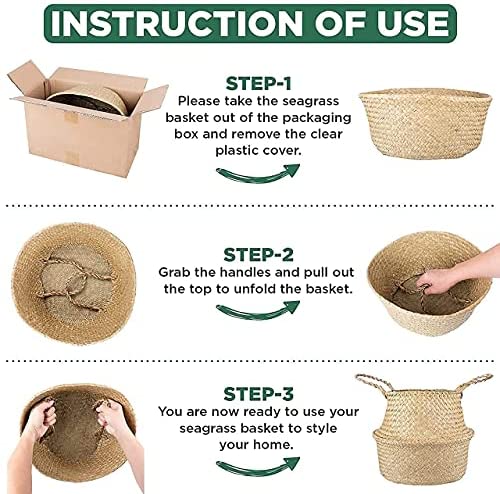 INSTRUCTION OF USE

STEP-1
Please take the seagrass basket out of the packaging box and remove the clear plastic cover.

STEP-2
Grab the handles and pull out the top to unfold the basket.

STEP-3
You are now ready to use your seagrass basket to style your home.