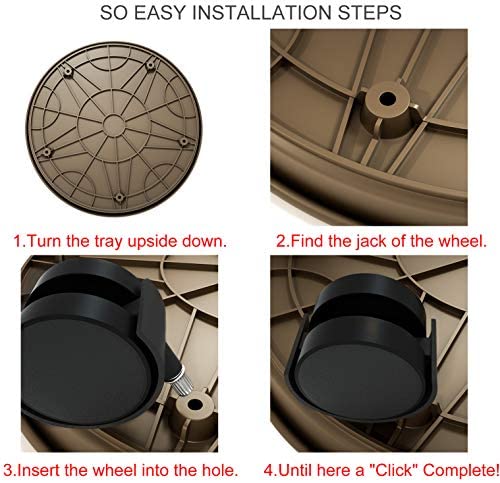 SO EASY INSTALLATION STEPS

1.Turn the tray upside down.

2.Find the jack of the wheel.

3.Insert the wheel into the hole.

4.Until here a "Click" Complete!