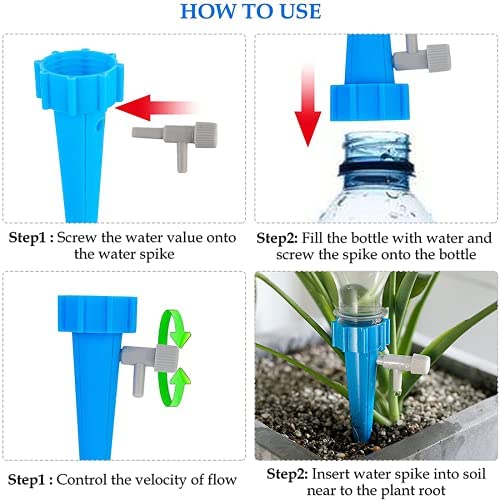 HOW TO USE

Step1 : Screw the water value onto the water spike

Step2: Fill the bottle with water and screw the spike onto the bottle

Step1 : Control the velocity of flow

Step2: Insert water spike into soil near to the plant root