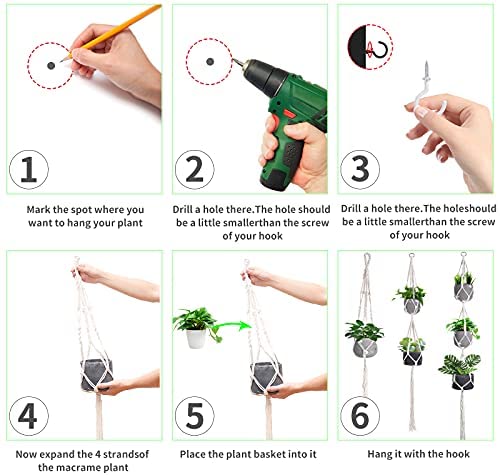 1

Mark the spot where you want to hang your plant

2

Drill a hole there.The hole should be a little smallerthan the screw of your hook

3

Drill a hole there.The holeshould be a little smallerthan the screw of your hook

4

Now expand the 4 strandsof the macrame plant

5

Place the plant basket into it

6

Hang it with the hook