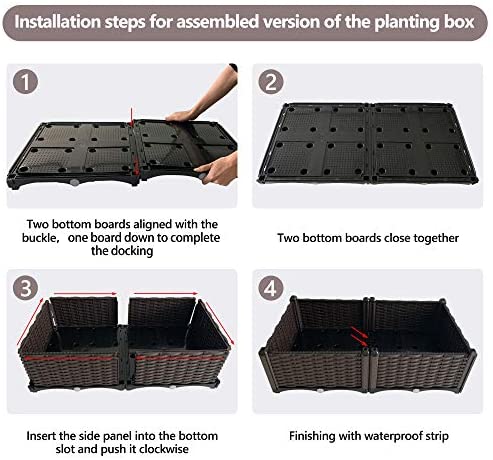 Installation steps for assembled version of the planting box

1

Two bottom boards aligned with the buckle， one board down to complete the docking

2

Two bottom boards close together

3

Insert the side panel into the bottom slot and push it clockwise

4

Finishing with waterproof strip