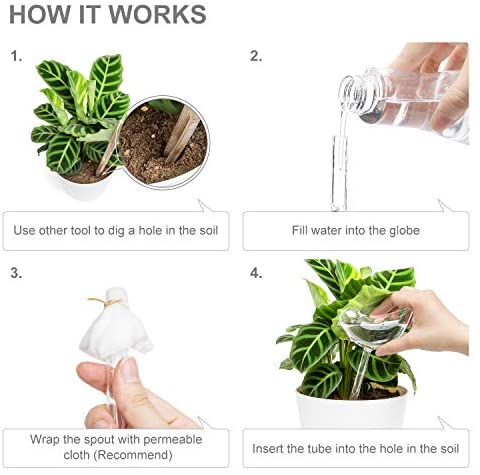 HOW IT WORKS

1.

Use other tool to dig a hole in the soil

2.

Fill water into the globe

3.

Wrap the spout with permeable cloth (Recommend)

4.

Insert the tube into the hole in the soil