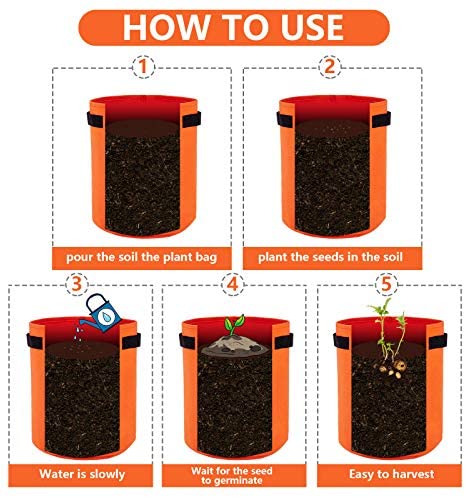 HOW TO USE

1

pour the soil the plant bag

2

plant the seeds in the soil

3

Water is slowly

4

Wait for the seed to germinate

5

Easy to harvest