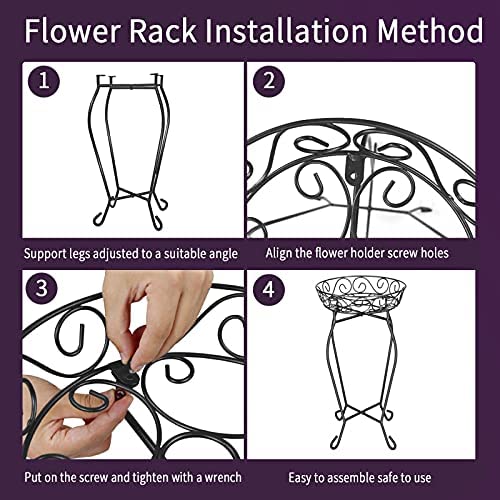 Flower Rack Installation Method

1

Support legs adjusted to a suitable angle

2

Align the flower holder screw holes

3

Put on the screw and tighten with a wrench

4

Easy to assemble safe to use