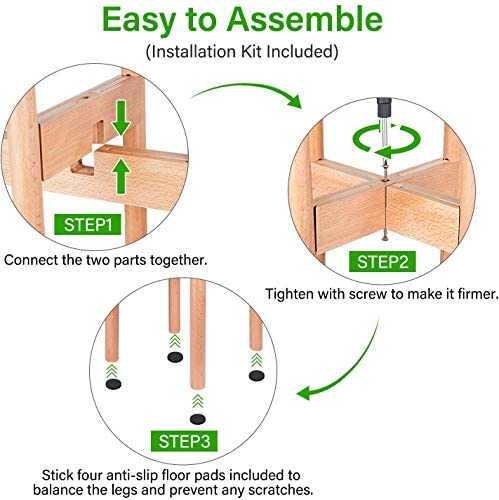 Easy to Assemble
(Installation Kit Included)

STEP1
Connect the two parts together.

STEP2
Tighten with screw to make it firmer.

STEP3
Stick four anti-slip floor pads included to balance the legs and prevent any scratches.