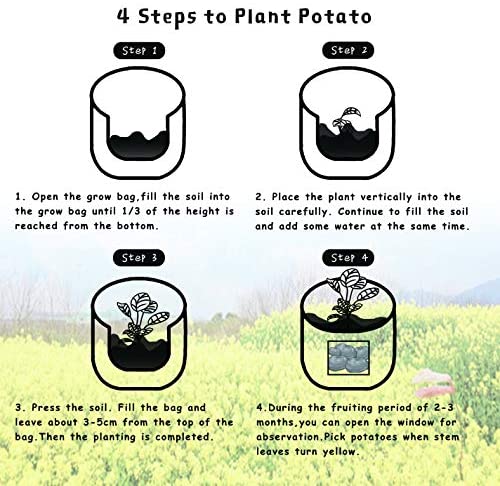 4 Steps to Plant Potato

Step 1

1. Open the grow bag,fill the soil into the grow bag until 1/3 of the height is reached from the bottom.

Step 2

2. Place the plant vertically into the soil carefully. Continue to fill the soil and add some water at the same time.

Step 3

3. Press the soil. Fill the bag and leave about 3-5cm from the top of the bag.Then the planting is completed.

Step 4

4.During the fruiting period of 2-3 months,you can open the window for observation.Pick potatoes when stem leaves turn yellow.