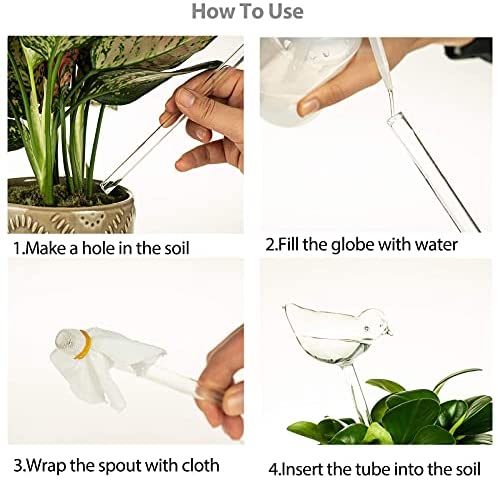 How To Use

1.Make a hole in the soil

2.Fill the globe with water

3.Wrap the spout with cloth

4.Insert the tube into the soil