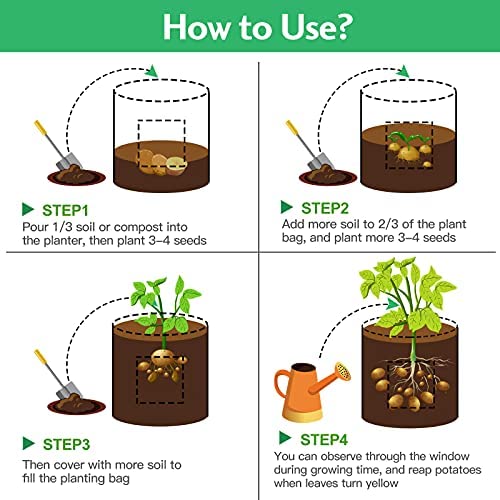 How to Use?

STEP1
Pour 1/3 soil or compost into the planter, then plant 3–4 seeds

STEP2
Add more soil to 2/3 of the plant bag, and plant more 3–4 seeds

STEP3
Then cover with more soil to fill the planting bag

STEP4
You can observe through the window during growing time, and reap potatoes when leaves turn yellow