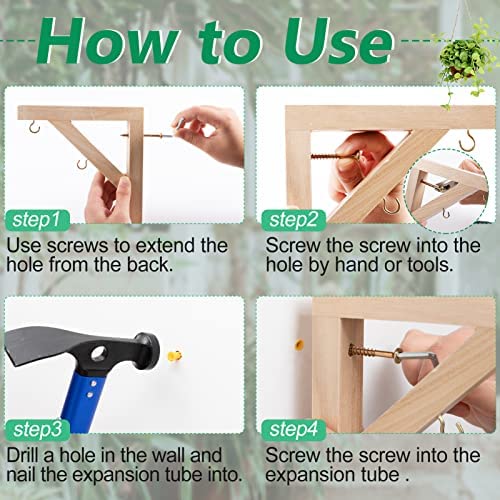 How to Use

step1

Use screws to extend the hole from the back.

step2

Screw the screw into the hole by hand or tools.

step3

Drill a hole in the wall and nail the expansion tube into.

step4

Screw the screw into the expansion tube .