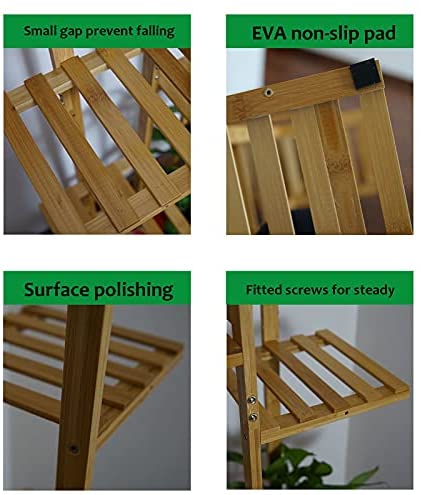 Small gap prevent falling

EVA non-slip pad

Surface polishing

Fitted screws for steady