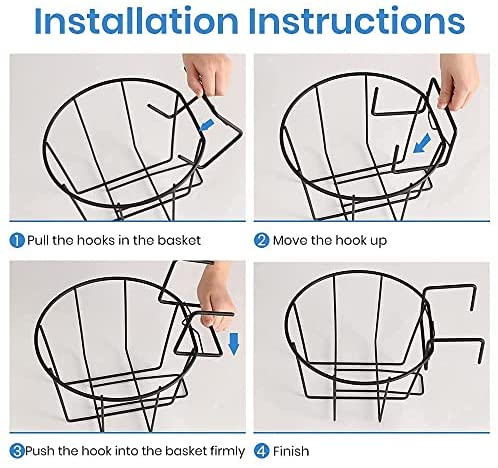 Installation Instructions

1 Pull the hooks in the basket

2 Move the hook up

3 Push the hook into the basket firmly

4 Finish