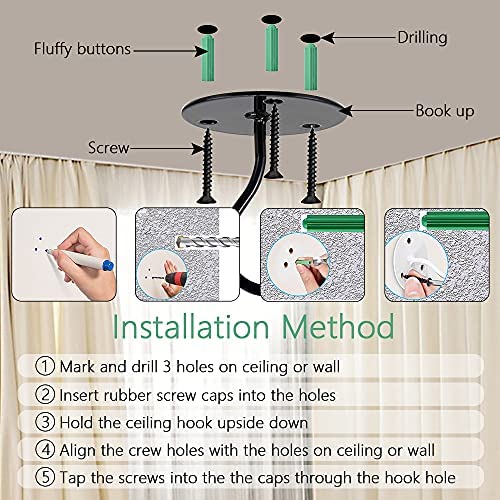 Fluffy buttons

Drilling

Book up

Screw

Installation Method

① Mark and drill 3 holes on ceiling or wall

② Insert rubber screw caps into the holes

③ Hold the ceiling hook upside down

④ Align the crew holes with the holes on ceiling or wall

⑤ Tap the screws into the the caps through the hook hole