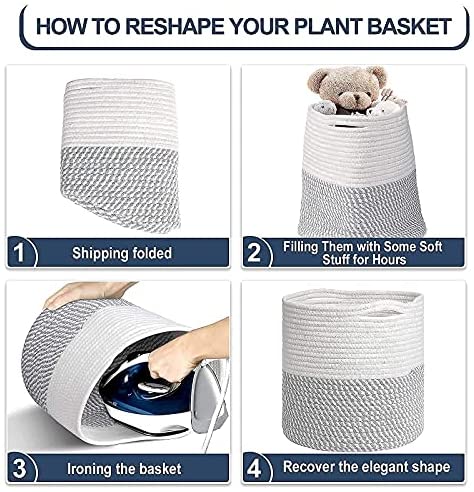 HOW TO RESHAPE YOUR PLANT BASKET

1 Shipping folded

2 Filling Them with Some Soft Stuff for Hours

3 Ironing the basket

4 Recover the elegant shape