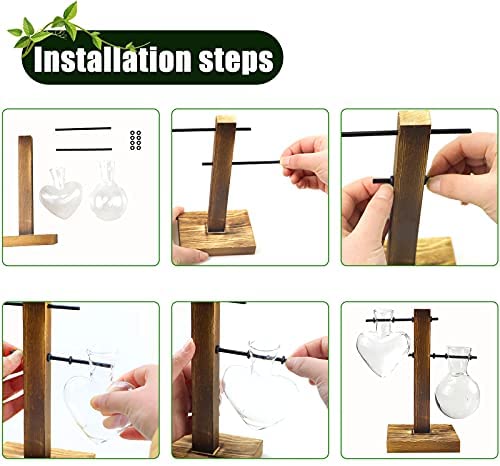 Installation steps