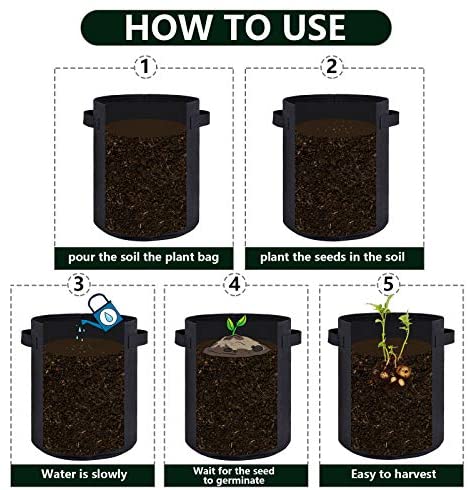 HOW TO USE

1

pour the soil the plant bag

2

plant the seeds in the soil

3

Water is slowly

4

Wait for the seed to germinate

5

Easy to harvest