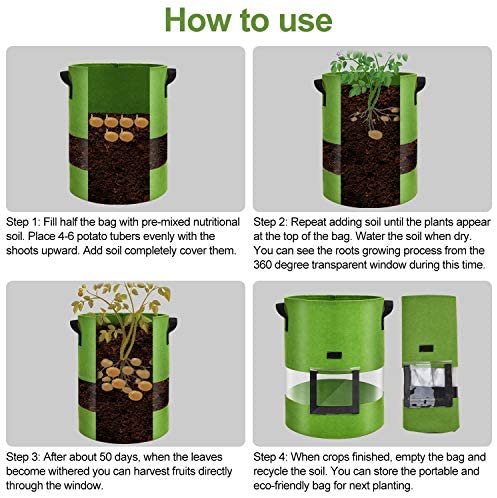 How to use

Step 1: Fill half the bag with pre-mixed nutritional soil. Place 4-6 potato tubers evenly with the shoots upward. Add soil completely cover them.

Step 2: Repeat adding soil until the plants appear at the top of the bag. Water the soil when dry. You can see the roots growing process from the 360 degree transparent window during this time.

Step 3: After about 50 days, when the leaves become withered you can harvest fruits directly through the window.

Step 4: When crops finished, empty the bag and recycle the soil. You can store the portable and eco-friendly bag for next planting.