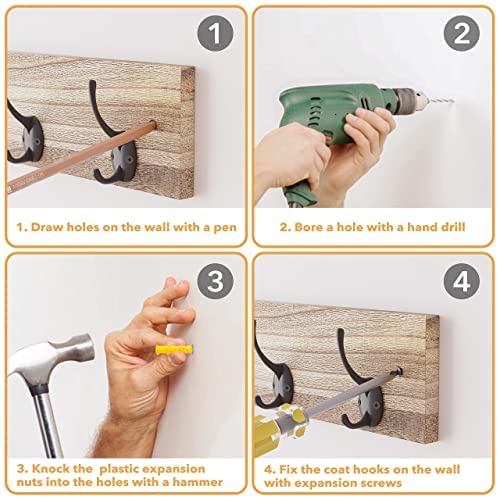 1

1. Draw holes on the wall with a pen

2

2. Bore a hole with a hand drill

3

3. Knock the plastic expansion nuts into the holes with a hammer

4

4. Fix the coat hooks on the wall with expansion screws