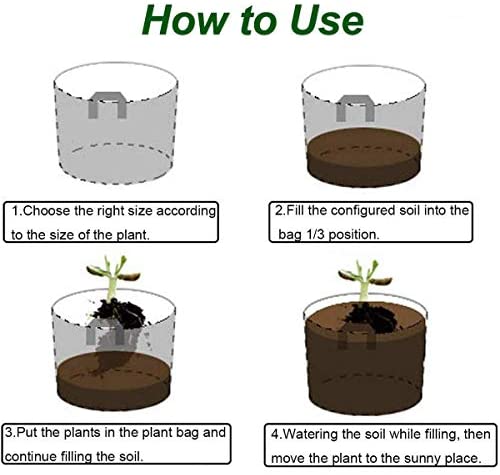 How to Use

1.Choose the right size according to the size of the plant.

2.Fill the configured soil into the bag 1/3 position.

3.Put the plants in the plant bag and continue filling the soil.

4.Watering the soil while filling, then move the plant to the sunny place.