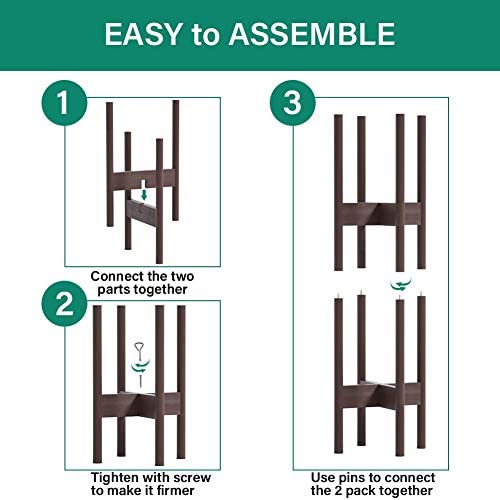 EASY to ASSEMBLE

1

Connect the two parts together

2

Tighten with screw to make it firmer

3

Use pins to connect the 2 pack together