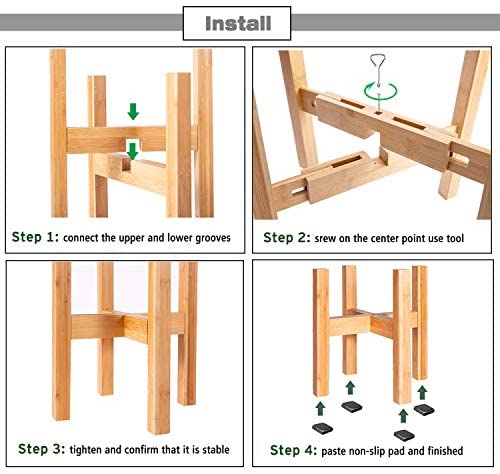 Install

Step 1: connect the upper and lower grooves

Step 2: srew on the center point use tool

Step 3: tighten and confirm that it is stable

Step 4: paste non-slip pad and finished