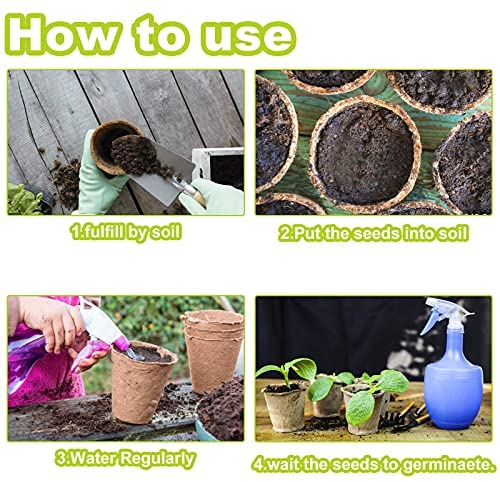 How to use

1.fulfill by soil

2.Put the seeds into soil

3.Water Regularly

4.wait the seeds to germinaete.