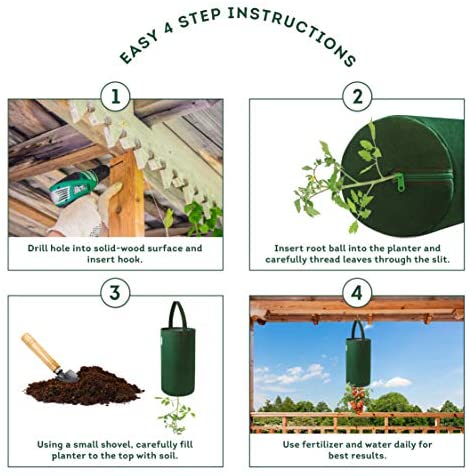 EASY 4 STEP INSTRUCTIONS

1

Drill hole into solid-wood surface and insert hook.

2

Insert root ball into the planter and carefully thread leaves through the slit.

3

Using a small shovel, carefully fill planter to the top with soil.

4

Use fertilizer and water daily for best results.