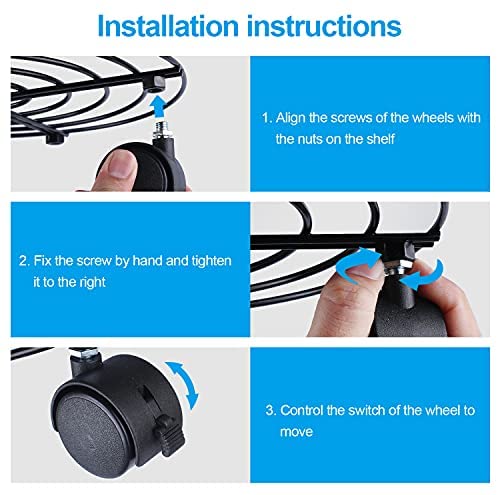 Installation instructions

1. Align the screws of the wheels with the nuts on the shelf

2. Fix the screw by hand and tighten it to the right

3. Control the switch of the wheel to move