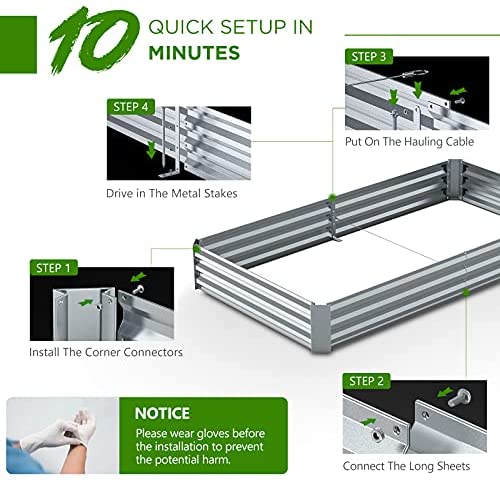 10 QUICK SETUP IN MINUTES

STEP 3
Put On The Hauling Cable

STEP 4
Drive in The Metal Stakes

STEP 1
Install The Corner Connectors

STEP 2
Connect The Long Sheets

NOTICE
Please wear gloves before the installation to prevent the potential harm.