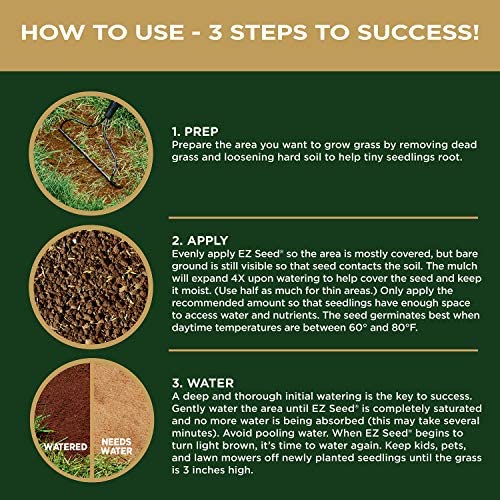 HOW TO USE - 3 STEPS TO SUCCESS!

1. PREP
Prepare the area you want to grow grass by removing dead grass and loosening hard soil to help tiny seedlings root.

2. APPLY
Evenly apply EZ Seed® so the area is mostly covered, but bare ground is still visible so that seed contacts the soil. The mulch will expand 4X upon watering to help cover the seed and keep it moist. (Use half as much for thin areas.) Only apply the recommended amount so that seedlings have enough space to access water and nutrients. The seed germinates best when daytime temperatures are between 60° and 80°F.

WATERED
NEEDS WATER

3. WATER
A deep and thorough initial watering is the key to success. Gently water the area until EZ Seed® is completely saturated and no more water is being absorbed (this may take several minutes). Avoid pooling water. When EZ Seed® begins to turn light brown, it's time to water again. Keep kids, pets, and lawn mowers off newly planted seedlings until the grass is 3 inches high.