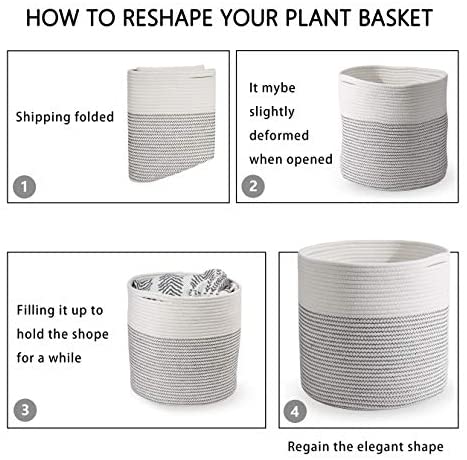 HOW TO RESHAPE YOUR PLANT BASKET

Shipping folded

1

It mybe slightly deformed when opened

2

Filling it up to hold the shope for a while

3

4

Regain the elegant shape