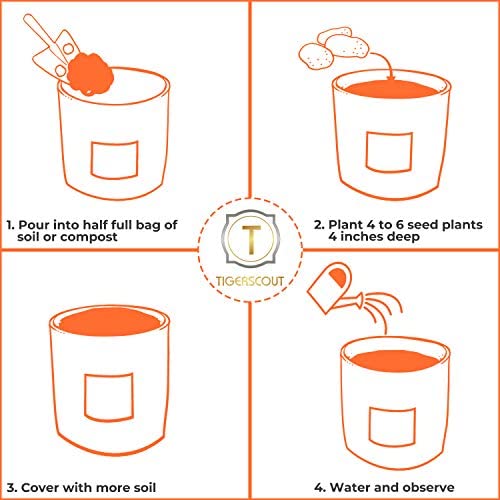 1. Pour into half full bag of soil or compost

2. Plant 4 to 6 seed plants 4 inches deep

T

TIGERSCOUT

3. Cover with more soil

4. Water and observe