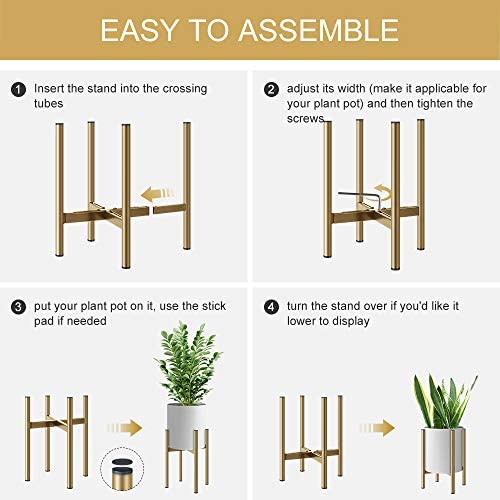 EASY TO ASSEMBLE

1 Insert the stand into the crossing tubes

2 adjust its width (make it applicable for your plant pot) and then tighten the screws

3 put your plant pot on it, use the stick pad if needed

4 turn the stand over if you'd like it lower to display