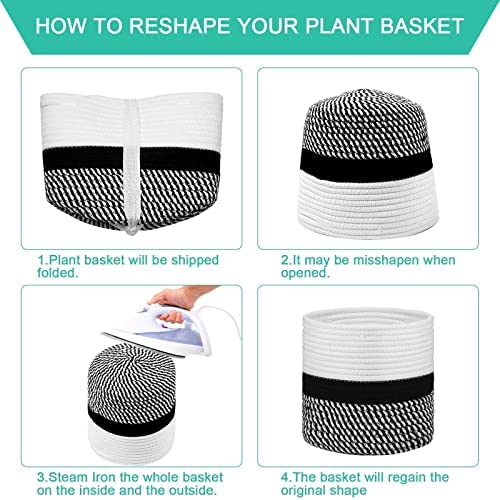 HOW TO RESHAPE YOUR PLANT BASKET

1.Plant basket will be shipped folded.

2.It may be misshapen when opened.

3.Steam Iron the whole basket on the inside and the outside.

4.The basket will regain the original shape