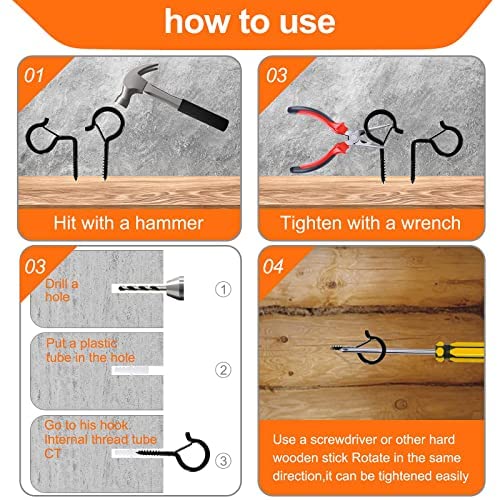 how to use

01

Hit with a hammer

03

Tighten with a wrench

03

Drill a hole

①

Put a plastic tube in the hole

②

Go to his hook Internal thread tube CT

③

04

Use a screwdriver or other hard wooden stick Rotate in the same direction,it can be tightened easily