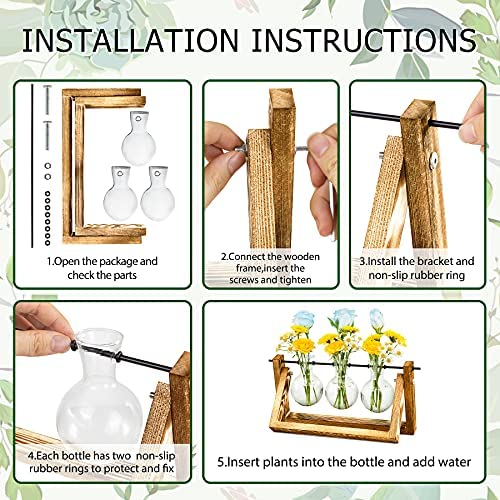 INSTALLATION INSTRUCTIONS

1.Open the package and check the parts

2.Connect the wooden frame,insert the screws and tighten

3.Install the bracket and non-slip rubber ring

4.Each bottle has two non-slip rubber rings to protect and fix

5.Insert plants into the bottle and add water