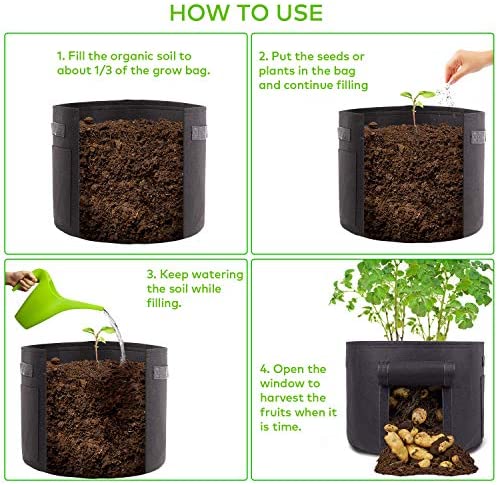 HOW TO USE

1. Fill the organic soil to about 1/3 of the grow bag.

2. Put the seeds or plants in the bag and continue filling

3. Keep watering the soil while filling.

4. Open the window to harvest the fruits when it is time.