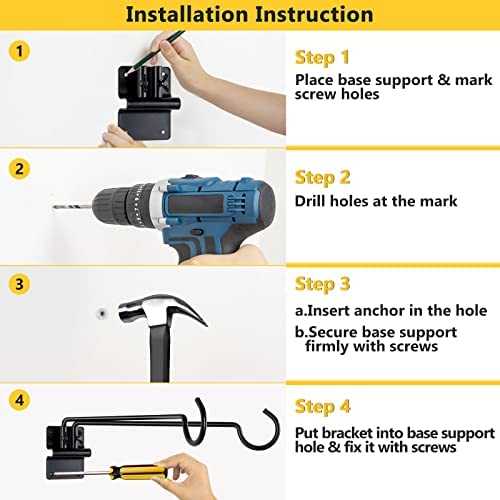 Installation Instruction

1

Step 1

Place base support & mark screw holes

2

Step 2

Drill holes at the mark

3

Step 3

a.Insert anchor in the hole

b.Secure base support firmly with screws

4

Step 4

Put bracket into base support hole & fix it with screws