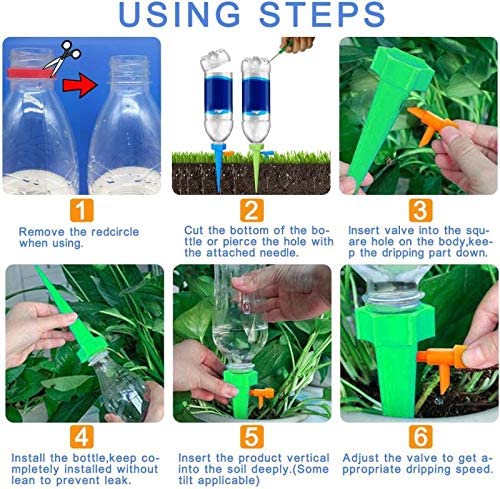 USING STEPS

1
Remove the redcircle when using.

2
Cut the bottom of the bottle or pierce the hole with the attached needle.

3
Insert valve into the square hole on the body,keep the dripping part down.

4
Install the bottle,keep completely installed without lean to prevent leak.

5
Insert the product vertical into the soil deeply.(Some tilt applicable)

6
Adjust the valve to get appropriate dripping speed.