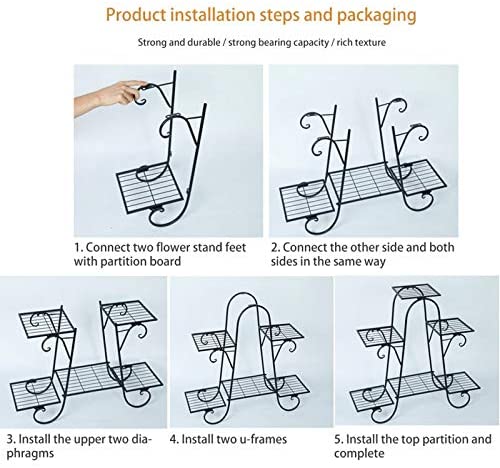 Product installation steps and packaging

Strong and durable / strong bearing capacity / rich texture

1. Connect two flower stand feet with partition board

2. Connect the other side and both sides in the same way

3. Install the upper two diaphragms

4. Install two u-frames

5. Install the top partition and complete