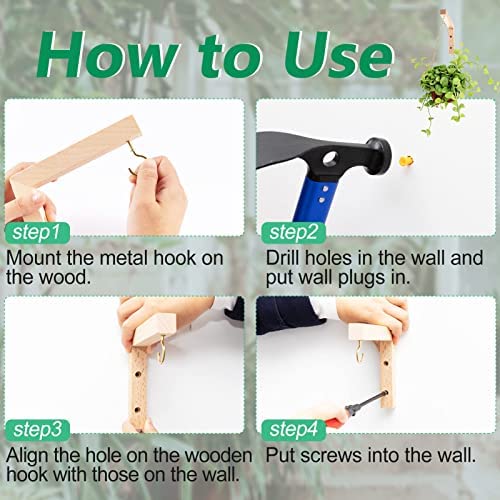 How to Use

step1
Mount the metal hook on the wood.

step2
Drill holes in the wall and put wall plugs in.

step3
Align the hole on the wooden hook with those on the wall.

step4
Put screws into the wall.