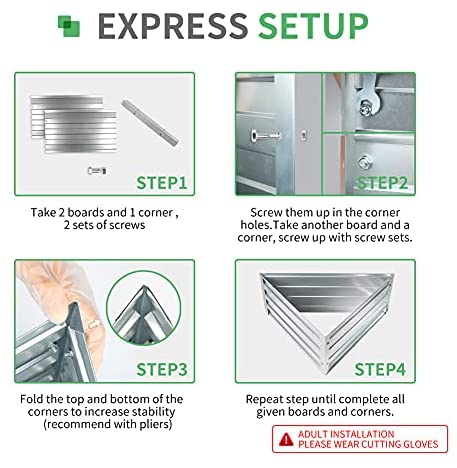 EXPRESS SETUP

STEP1

Take 2 boards and 1 corner , 2 sets of screws

STEP2

Screw them up in the corner holes.Take another board and a corner, screw up with screw sets.

STEP3

Fold the top and bottom of the corners to increase stability (recommend with pliers)

STEP4

Repeat step until complete all given boards and corners.

ADULT INSTALLATION
PLEASE WEAR CUTTING GLOVES