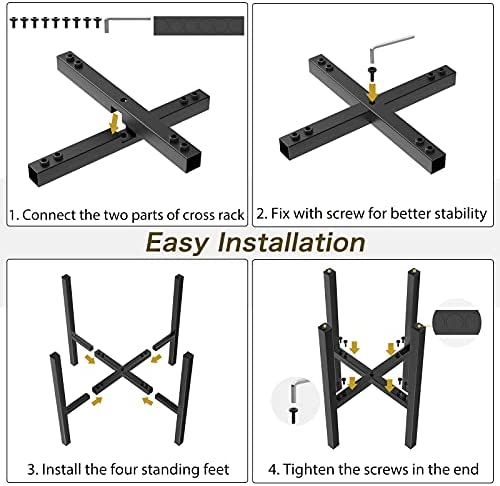 1. Connect the two parts of cross rack

2. Fix with screw for better stability

Easy Installation

3. Install the four standing feet

4. Tighten the screws in the end