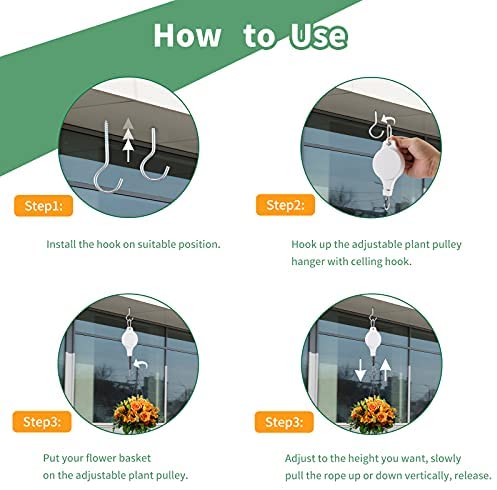 How to Use

Step1:

Install the hook on suitable position.

Step2:

Hook up the adjustable plant pulley hanger with celling hook.

Step3:

Put your flower basket on the adjustable plant pulley.

Step3:

Adjust to the height you want, slowly pull the rope up or down vertically, release.