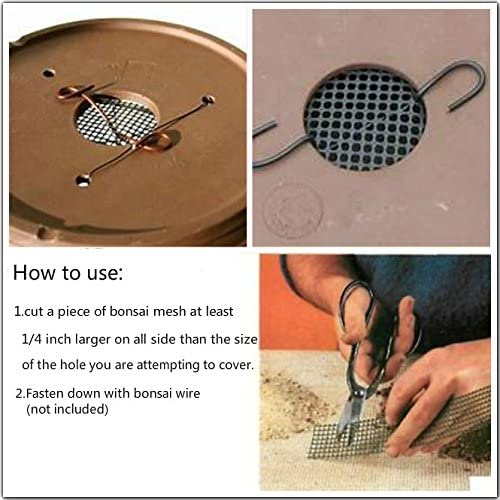 How to use:

1.cut a piece of bonsai mesh at least 1/4 inch larger on all side than the size of the hole you are attempting to cover.

2.Fasten down with bonsai wire (not included)