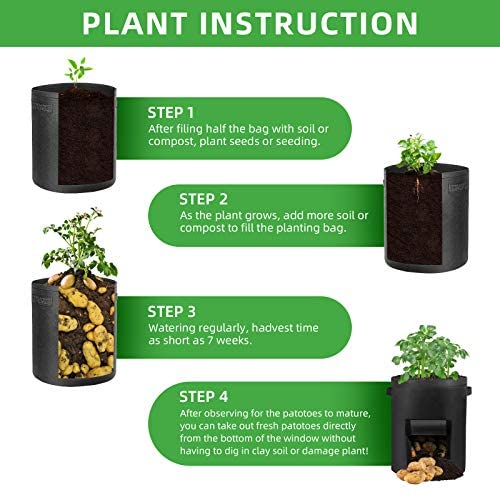 PLANT INSTRUCTION

STEP 1
After filing half the bag with soil or compost, plant seeds or seeding.

STEP 2
As the plant grows, add more soil or compost to fill the planting bag.

STEP 3
Watering regularly, hadvest time as short as 7 weeks.

STEP 4
After observing for the patotoes to mature, you can take out fresh patotoes directly from the bottom of the window without having to dig in clay soil or damage plant!