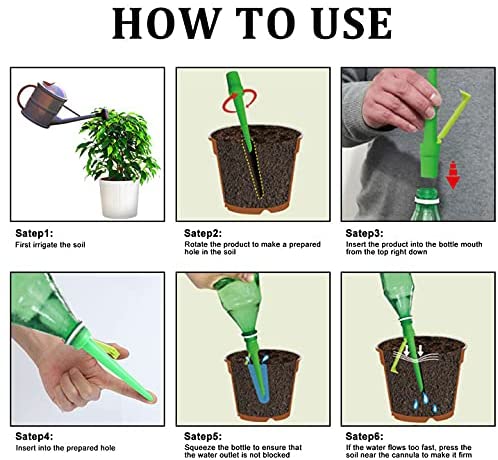 HOW TO USE

Satep1:
First irrigate the soil

Satep2:
Rotate the product to make a prepared hole in the soil

Satep3:
Insert the product into the bottle mouth from the top right down

Satep4:
Insert into the prepared hole

Satep5:
Squeeze the bottle to ensure that the water outlet is not blocked

Satep6:
If the water flows too fast, press the soil near the cannula to make it firm