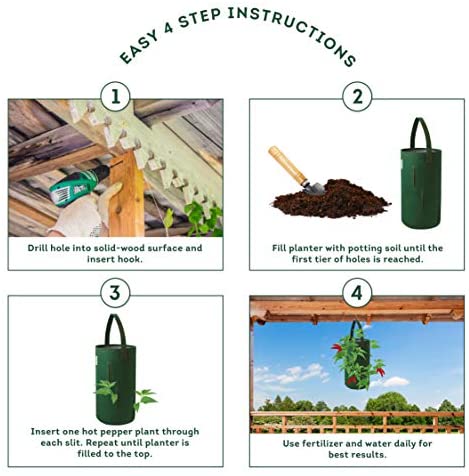 EASY 4 STEP INSTRUCTIONS

1

Drill hole into solid-wood surface and insert hook.

2

Fill planter with potting soil until the first tier of holes is reached.

3

Insert one hot pepper plant through each slit. Repeat until planter is filled to the top.

4

Use fertilizer and water daily for best results.